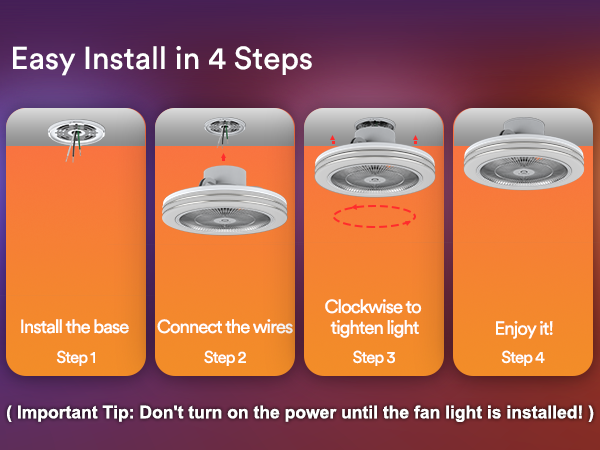 Easy Install in 4 Steps

Install the base
Step 1

Connect the wires
Step 2

Clockwise to tighten light
Step 3

Enjoy it!
Step 4

( Important Tip: Don't turn on the power until the fan light is installed! )